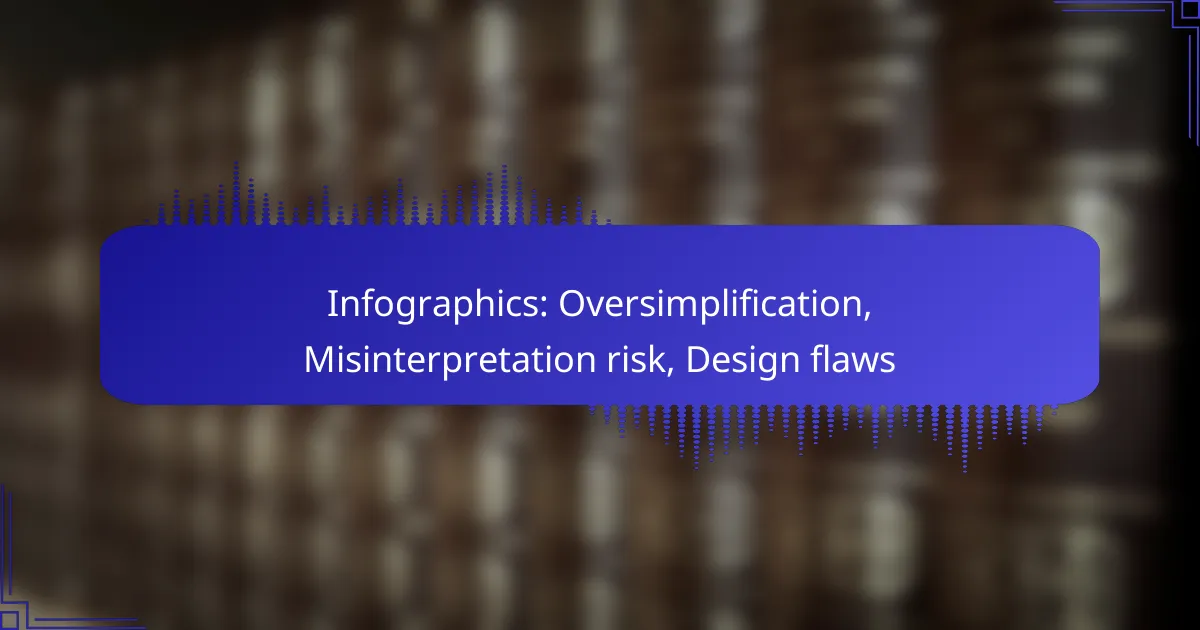 Infographics: Oversimplification, Misinterpretation risk, Design flaws